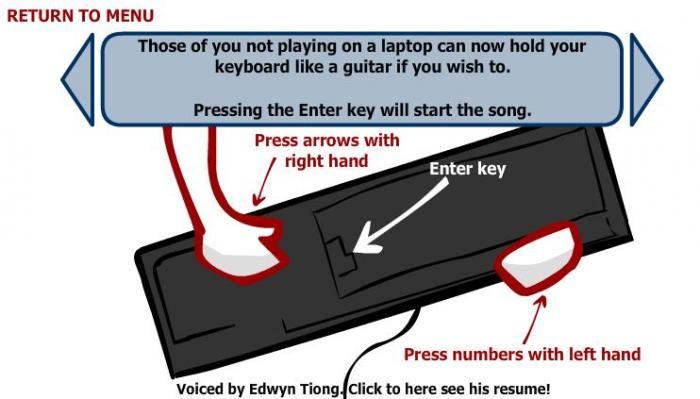 RETURN TO MENU

Those of you not playing on a laptop can now hold your keyboard like a guitar if you wish to.

Pressing the Enter key will start the song.

Press arrows with right hand

Enter key

Press numbers with left hand

Voiced by Edwyn Tiong. Click to here see his resume!