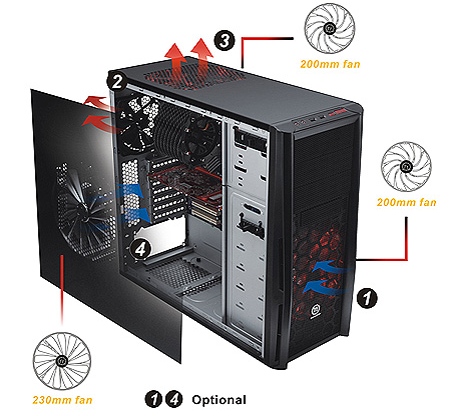 3
200mm fan
2
200mm fan
4
1
230mm fan
1 4 Optional